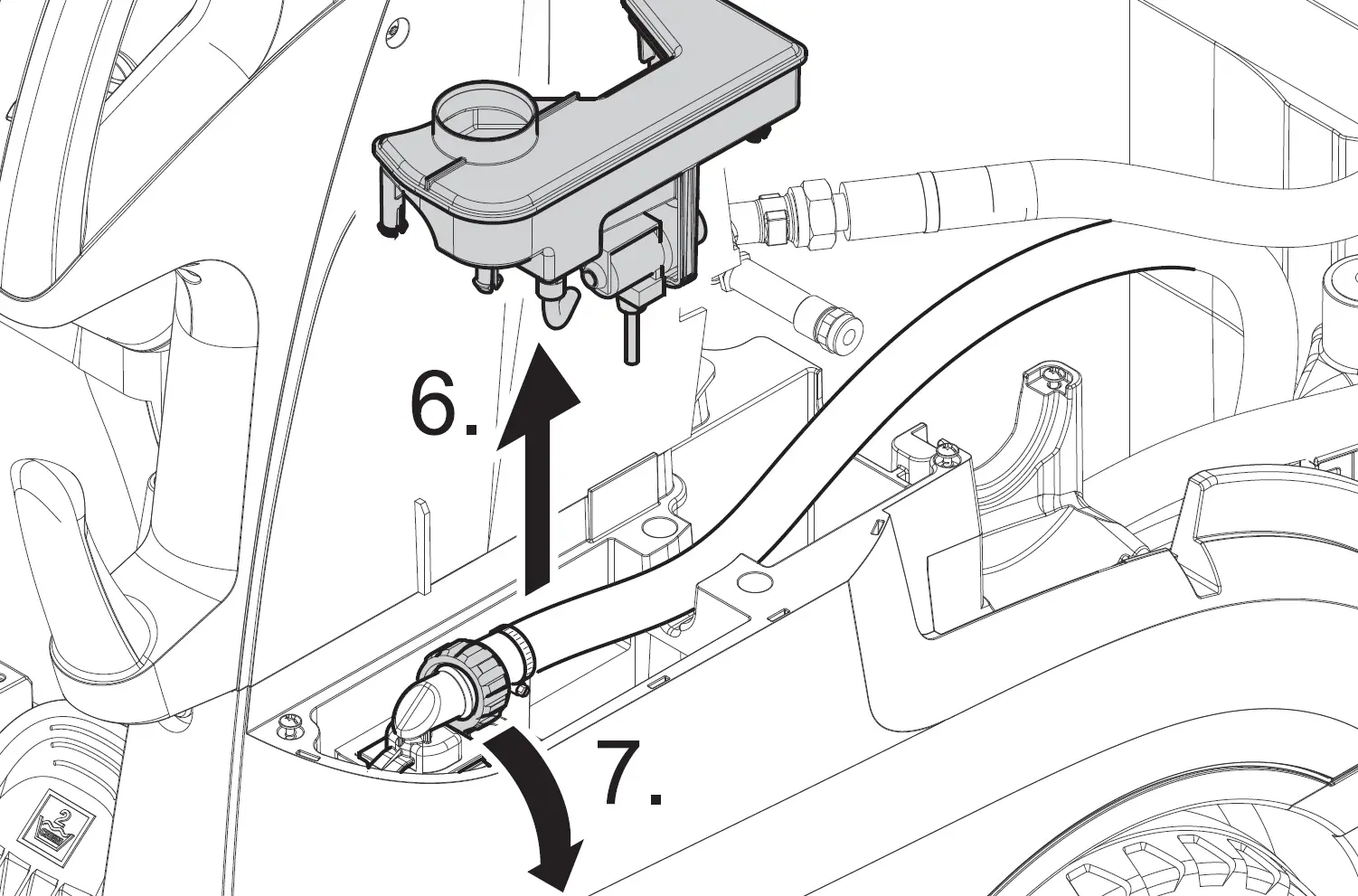 6.

7.