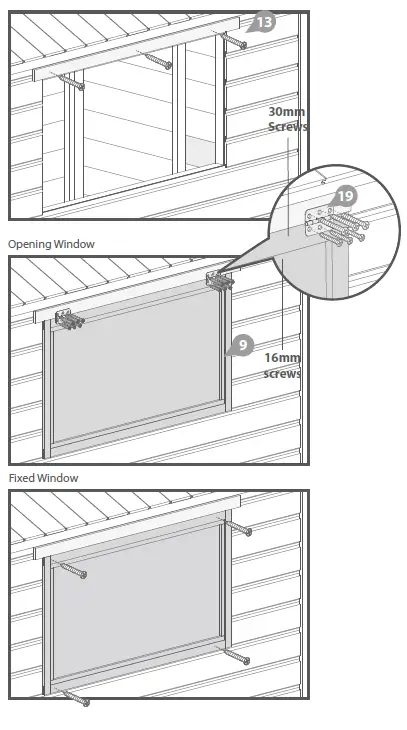 13

30mm Screws

19

Opening Window

9

16mm screws

Fixed Window