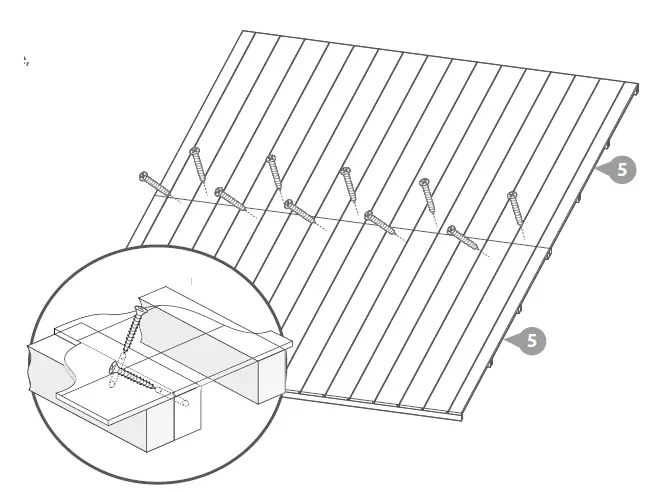 5

5