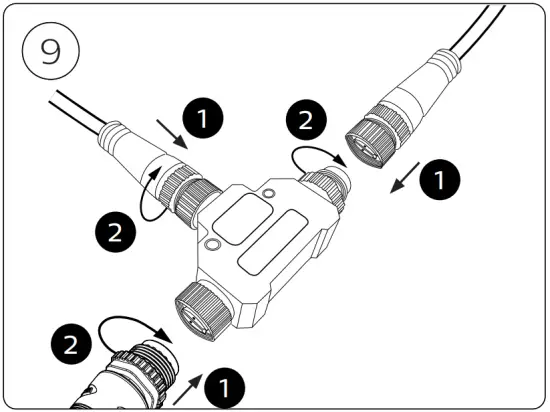 9
1
2
2
1
2
1