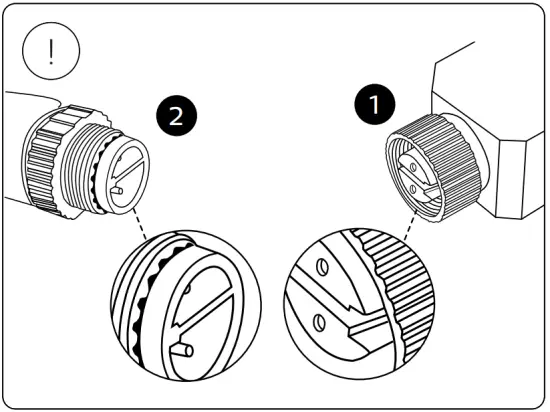 !

2

1