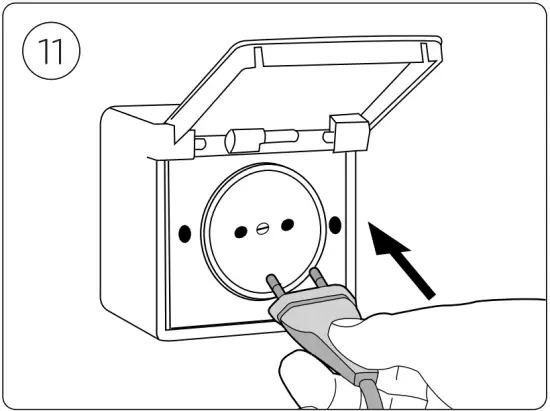 11