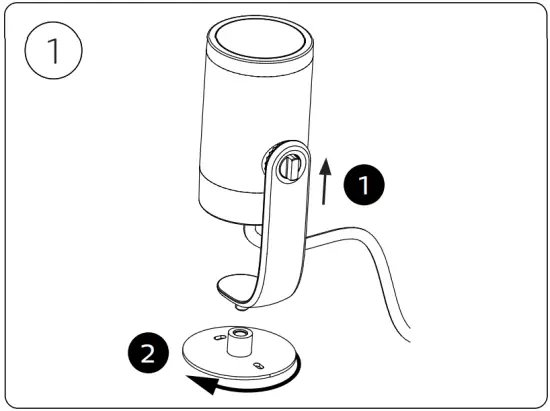 1

1

2