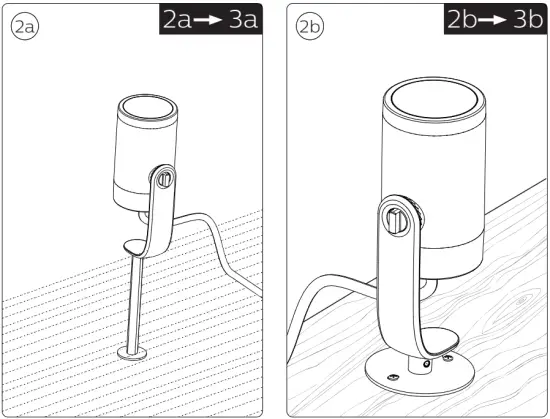 2a

2a → 3a

2b

2b → 3b