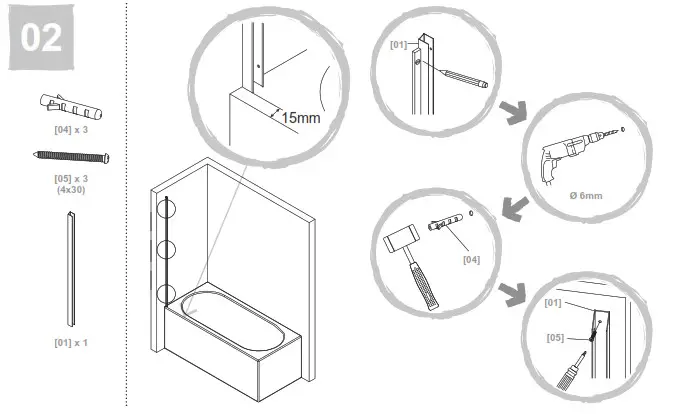 02

[04] x 3

[05] x 3
(4x30)

[01] x 1

15mm

[01]

Ø 6mm

[04]

[01]

[05]