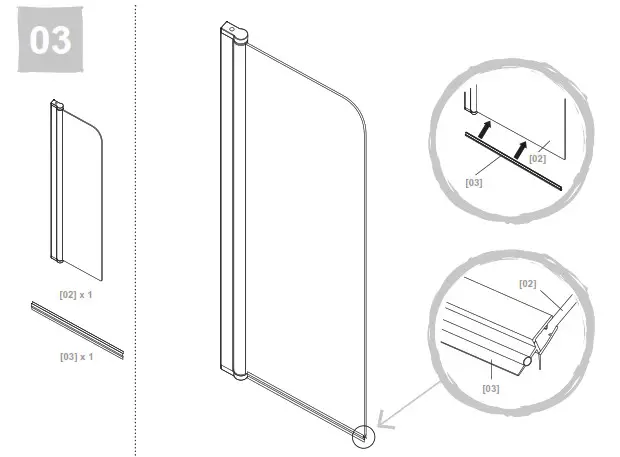 03

[02] x 1

[03] x 1

[02]
[03]

[02]
[03]