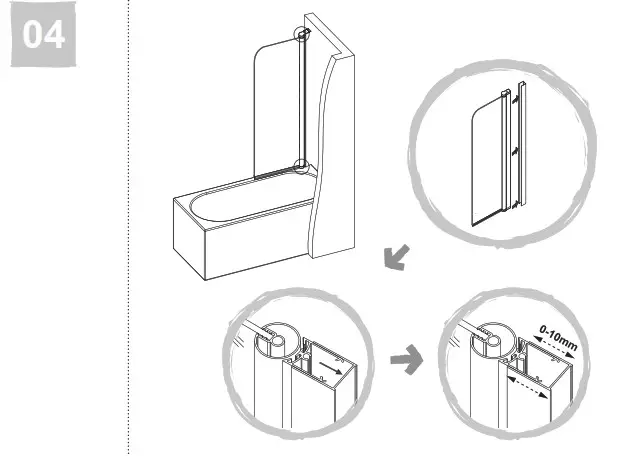 04

0-10mm