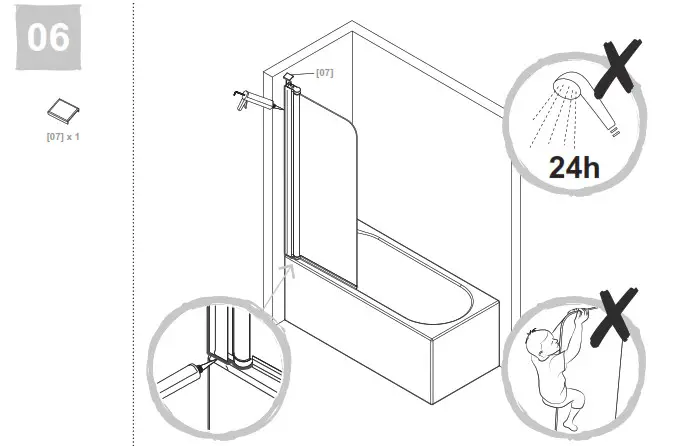 06

[07] x 1

[07]

24h