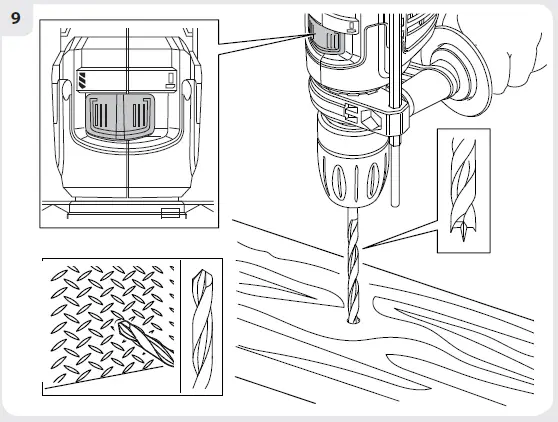 9