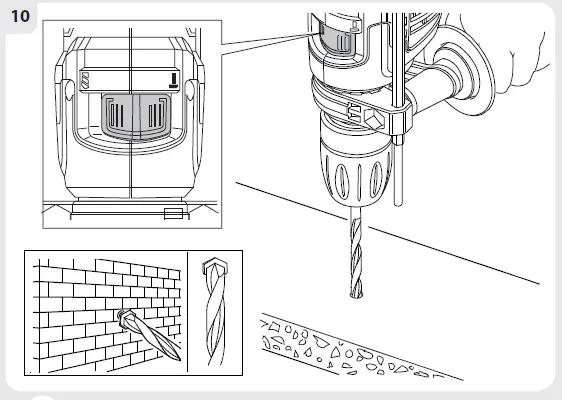 10