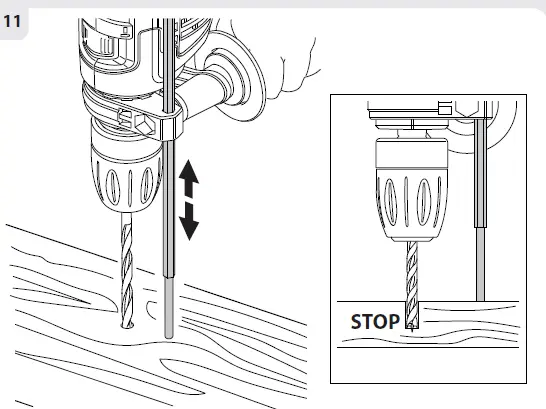 11

STOP