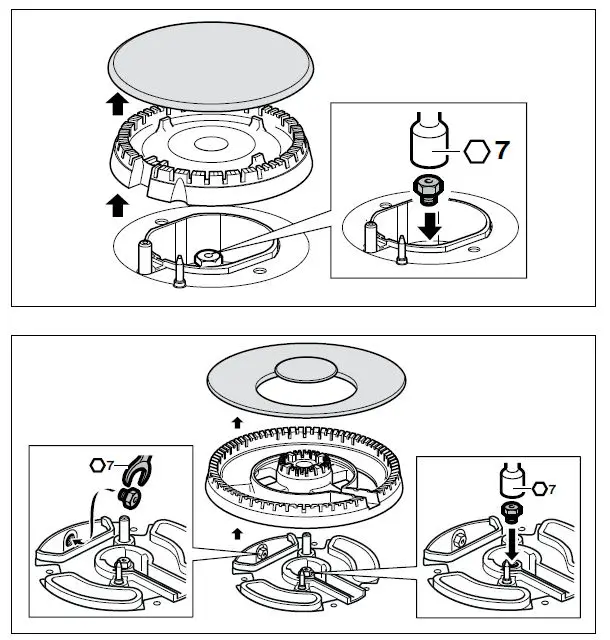 7

7

7