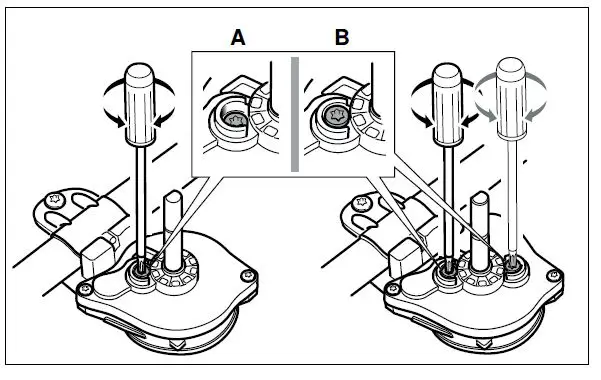 A

B