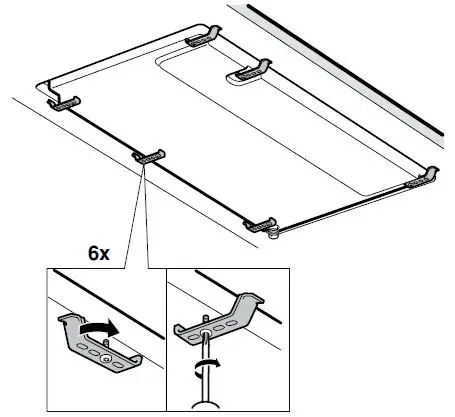 6x