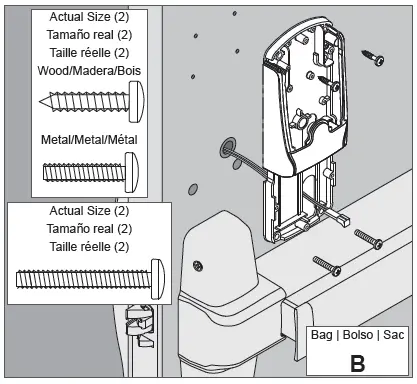 Actual Size (2)
Tamaño real (2)
Taille réelle (2)
Wood/Madera/Bois

Metal/Metal/Métal

Actual Size (2)
Tamaño real (2)
Taille réelle (2)

Bag | Bolso | Sac
B