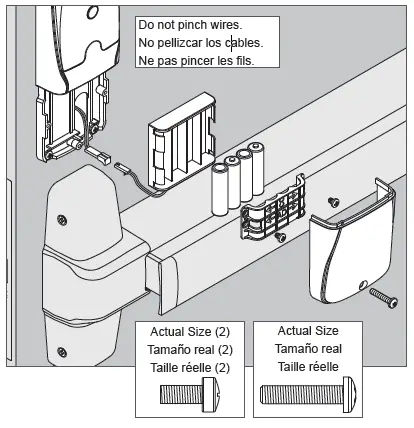 Do not pinch wires.
No pellizcar los cables.
Ne pas pincer les fils.

Actual Size (2)
Tamaño real (2)
Taille réelle (2)

Actual Size
Tamaño real
Taille réelle