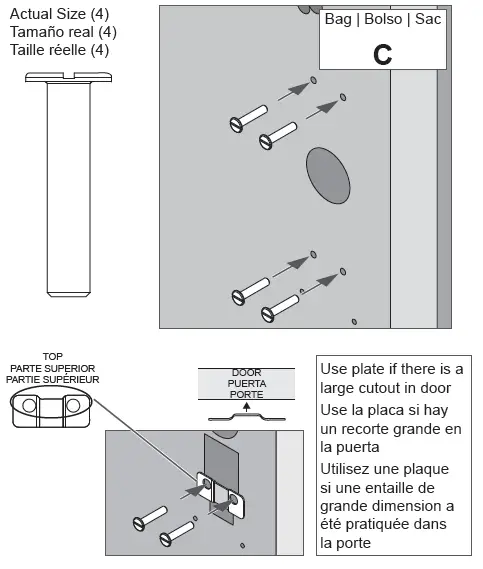 Actual Size (4)
Tamaño real (4)
Taille réelle (4)

Bag | Bolso | Sac
C

TOP
PARTE SUPERIOR
PARTIE SUPÉRIEUR

DOOR
PUERTA
PORTE

Use plate if there is a large cutout in door

Use la placa si hay un recorte grande en la puerta

Utilisez une plaque si une entaille de grande dimension a été pratiquée dans la porte