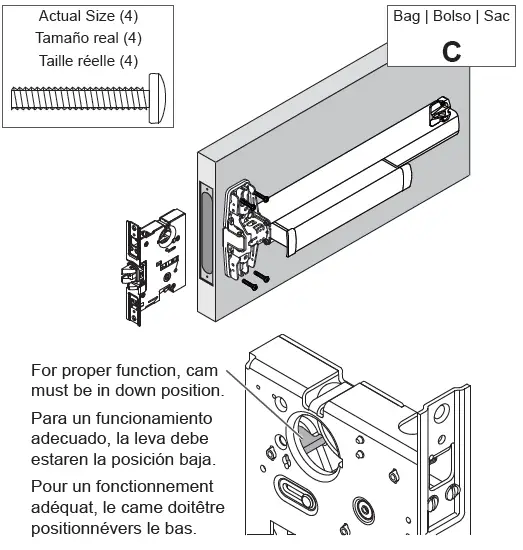 Actual Size (4)
Tamaño real (4)
Taille réelle (4)

Bag | Bolso | Sac
C

For proper function, cam must be in down position.

Para un funcionamiento adecuado, la leva debe estaren la posición baja.

Pour un fonctionnement adéquat, le came doitêtre positionnévers le bas.