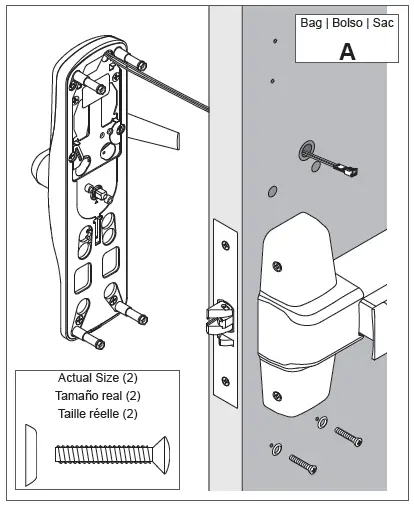 Bag | Bolso | Sac
A

Actual Size (2)
Tamaño real (2)
Taille réelle (2)