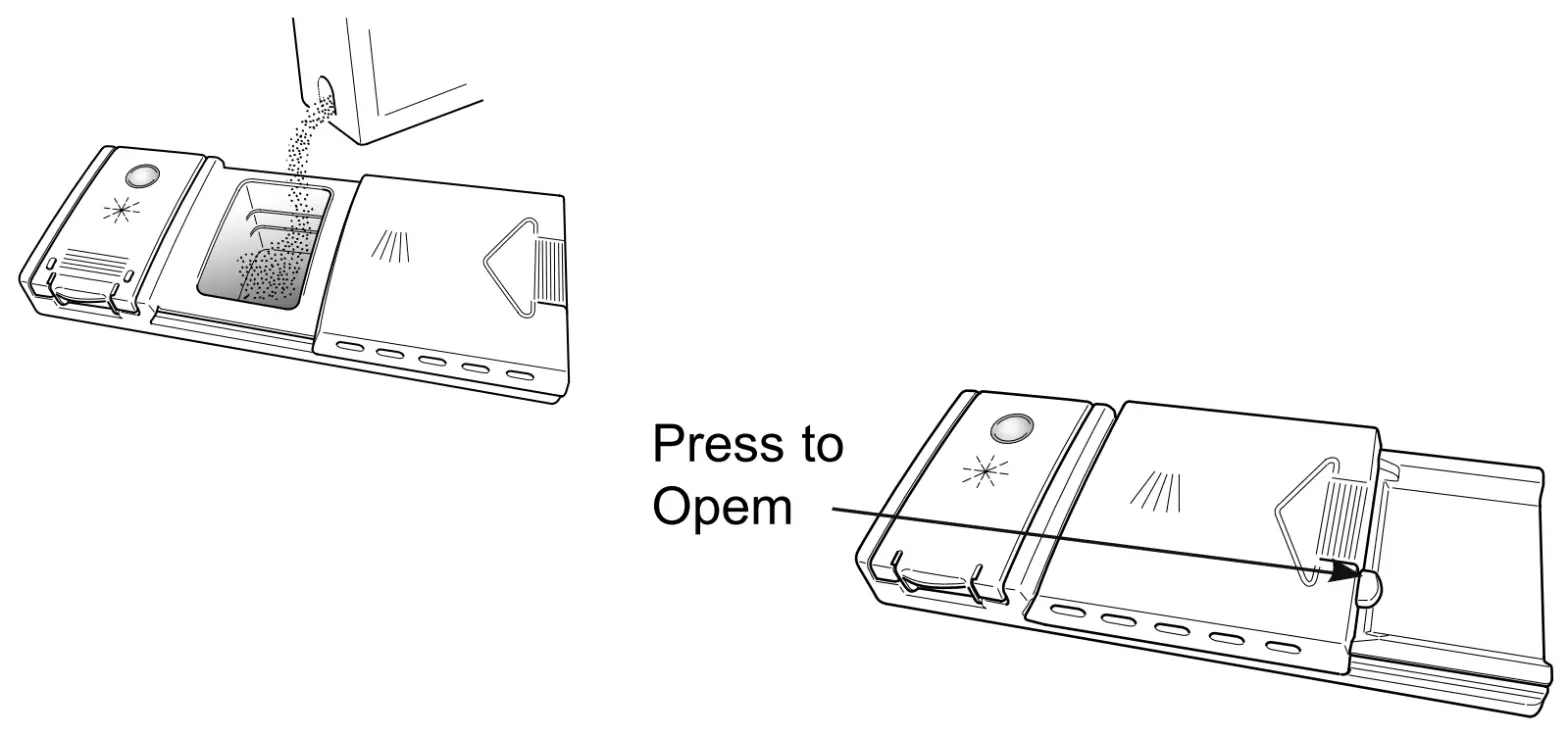 Press to
Opem