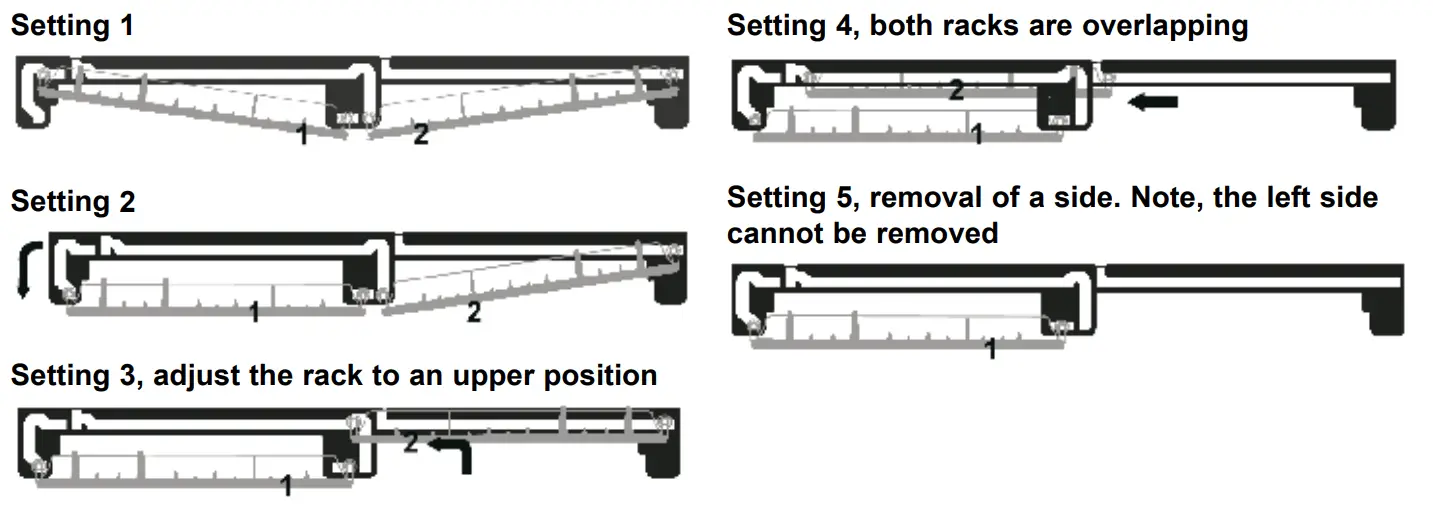 Setting 1

1 2

Setting 2

1 2

Setting 3, adjust the rack to an upper position

2

1

Setting 4, both racks are overlapping

2

1

Setting 5, removal of a side. Note, the left side cannot be removed

1