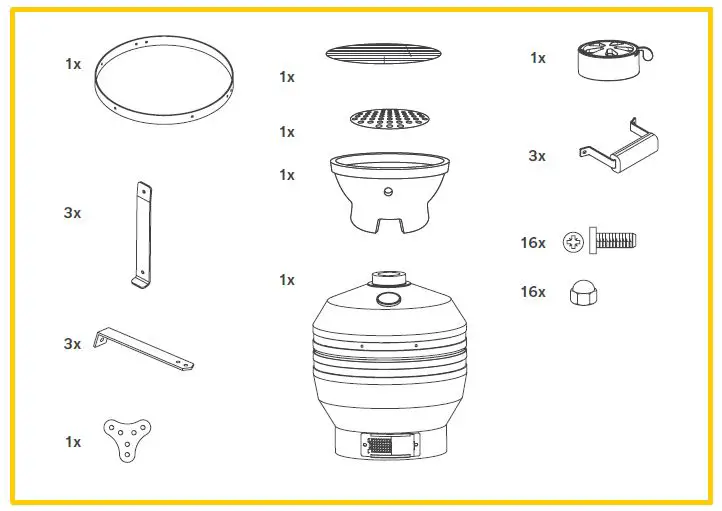 1x

3x

3x

1x

1x

1x

1x

1x

1x

3x

16x

16x