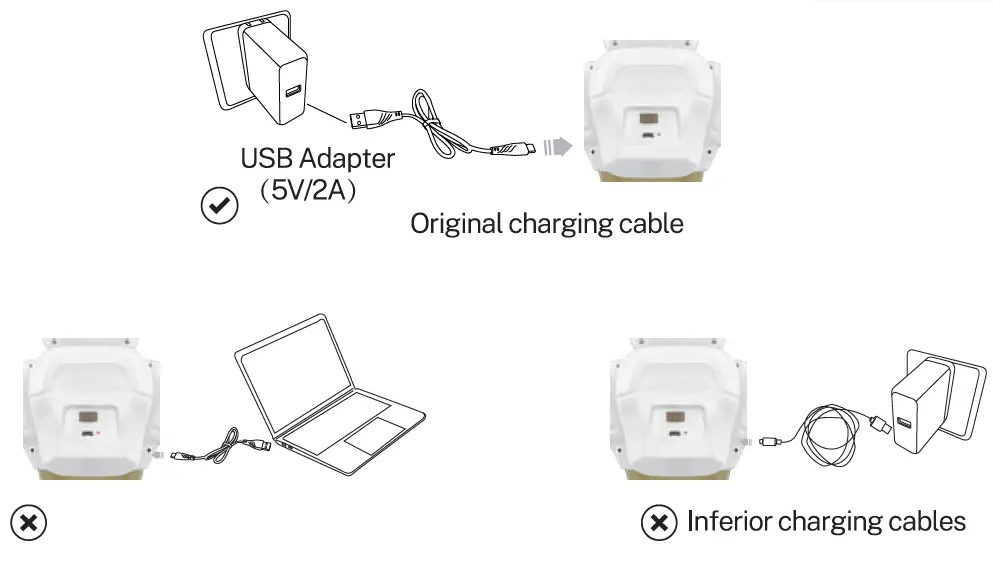 USB Adapter
(5V/2A)

Original charging cable

Inferior charging cables