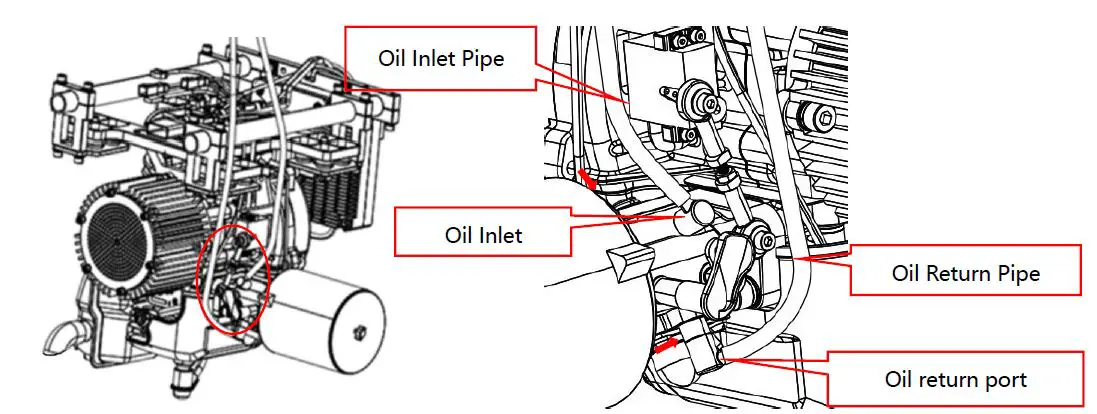 Oil Inlet Pipe

Oil Inlet

Oil Return Pipe

Oil return port