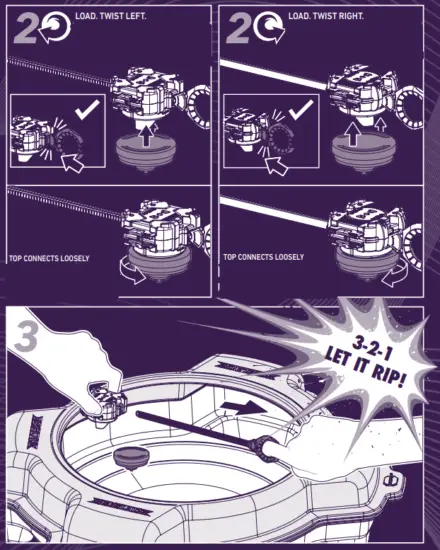 2 LOAD. TWIST LEFT.

TOP CONNECTS LOOSELY

2 LOAD. TWIST RIGHT.

TOP CONNECTS LOOSELY

3

3-2-1 LET IT RIP!