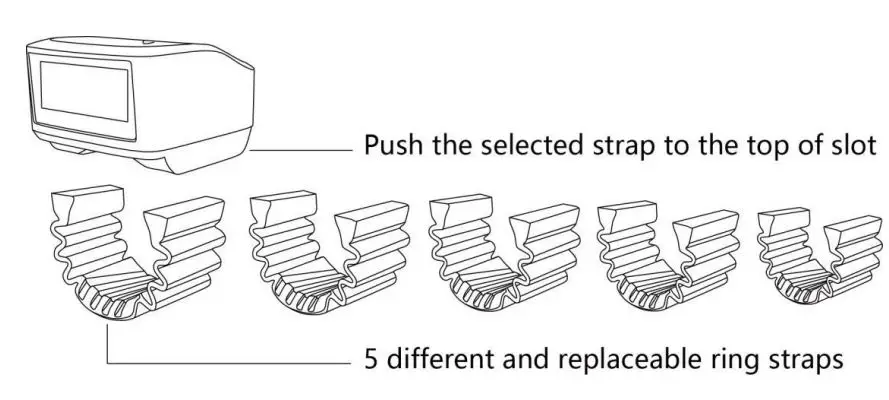 Push the selected strap to the top of slot

5 different and replaceable ring straps