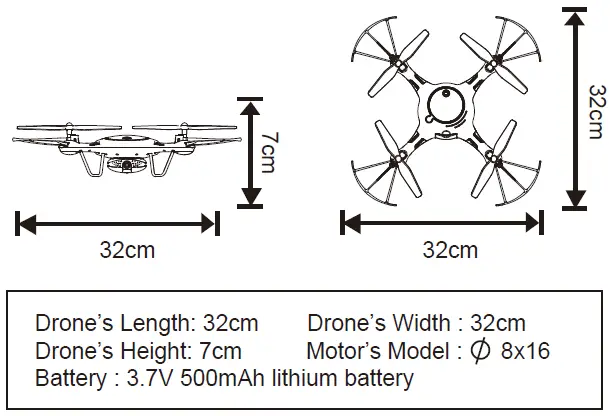 7cm

32cm

32cm

32cm

Drone's Length: 32cm Drone's Width : 32cm
Drone's Height: 7cm Motor's Model : $\phi$ 8x16
Battery : 3.7V 500mAh lithium battery