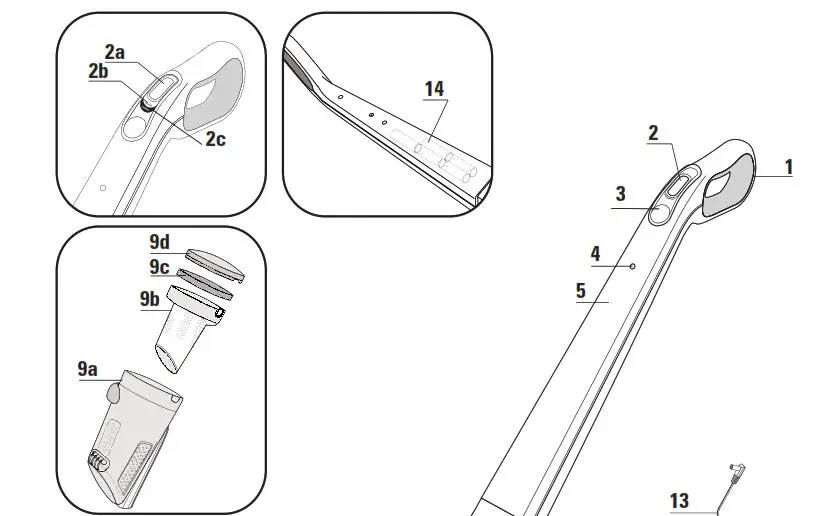 2a
2b
2c
14
9d
9c
9b
9a
2
1
3
4
5
13