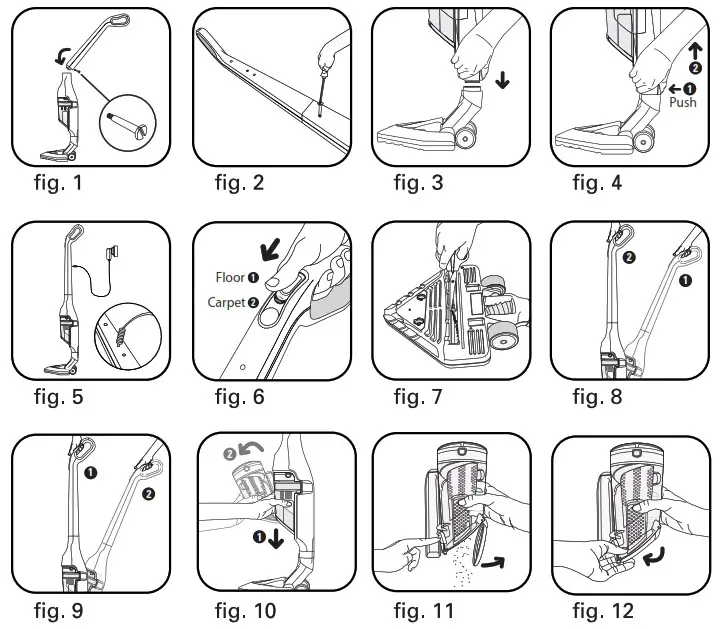 fig. 1

fig. 2

fig. 3

2
1
Push
fig. 4

fig. 5

Floor 1
Carpet 2
fig. 6

fig. 7

2
1
fig. 8

1
2
fig. 9

2
1
fig. 10

fig. 11

fig. 12