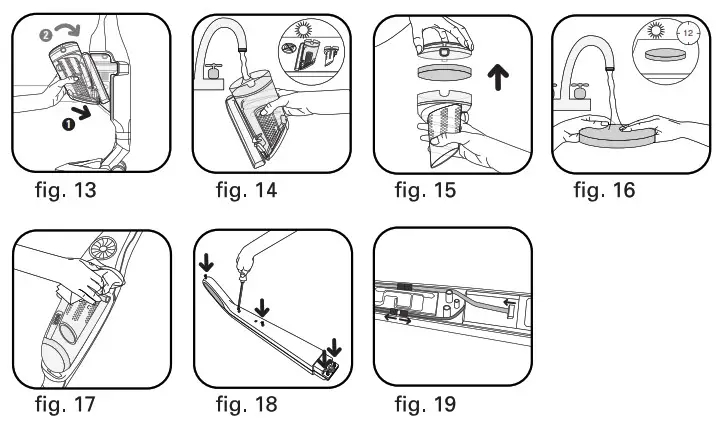 2
1
fig. 13

fig. 14

fig. 15

12
fig. 16

fig. 17

fig. 18

fig. 19