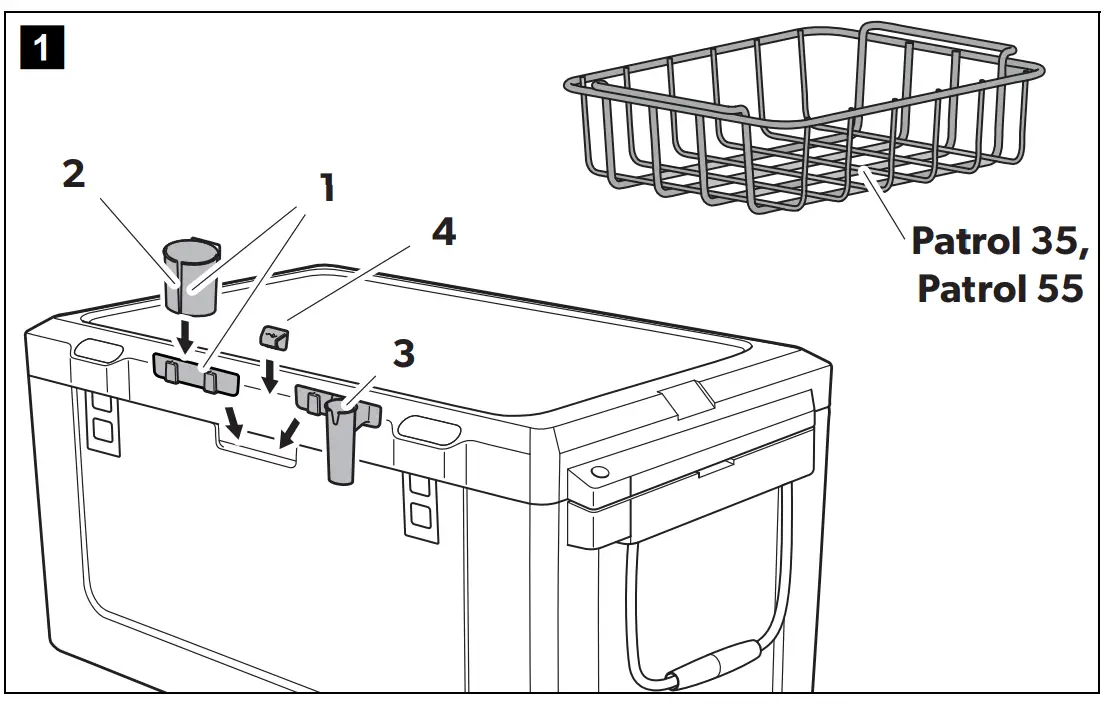 1

2

1

4

3

Patrol 35,
Patrol 55