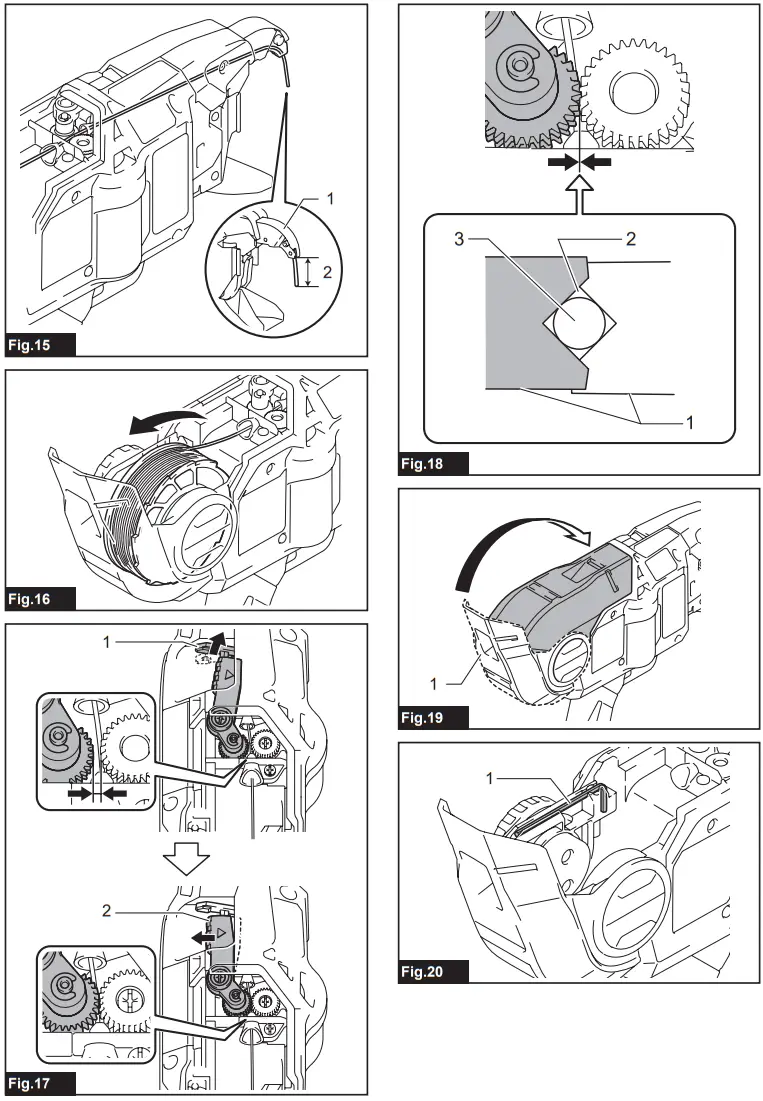 1
2
Fig.15

Fig.16

1
2
Fig.17

3
2
1
Fig.18

1
Fig.19

1
Fig.20