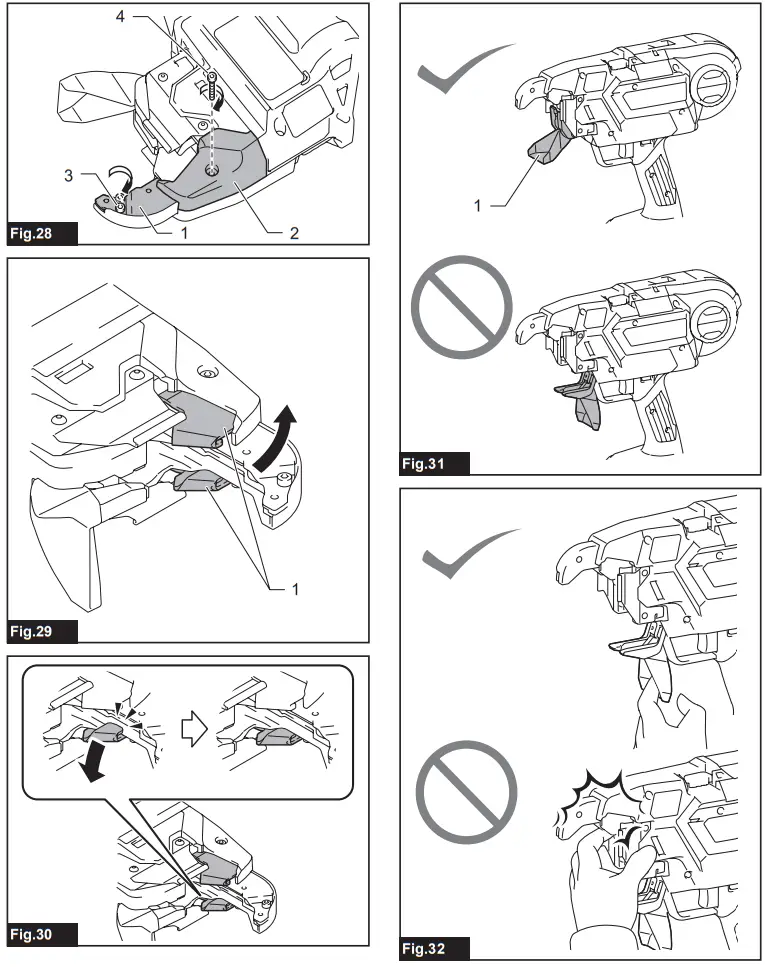 4
3
1
2
Fig.28

1
Fig.29

Fig.30

1
Fig.31

Fig.32