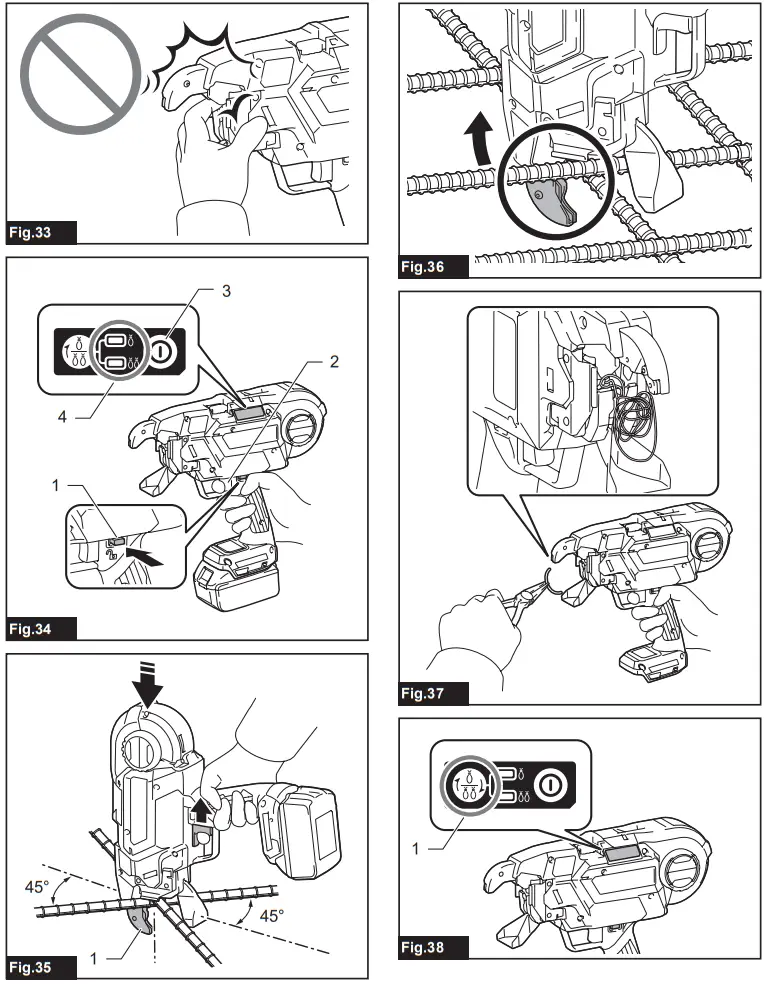 Fig.33

3
2
4
1
Fig.34

45°
45°
1
Fig.35

Fig.36

Fig.37

1
Fig.38