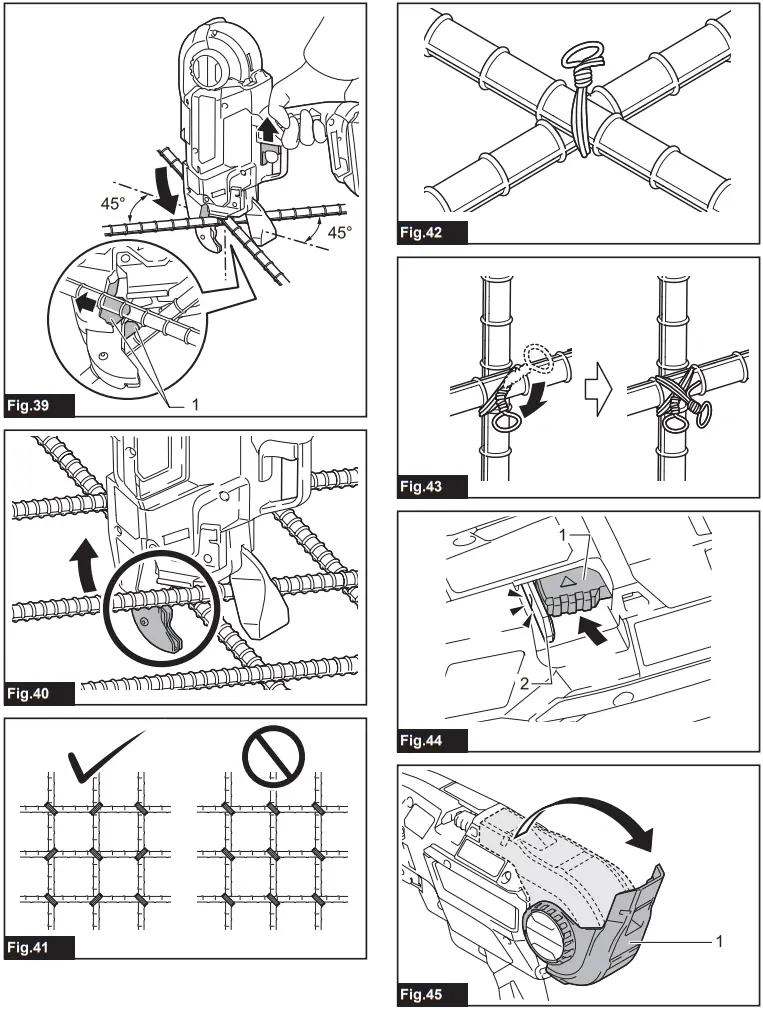 45°

45°

1

Fig.39

Fig.40

Fig.41

Fig.42

Fig.43

1

2

Fig.44

1

Fig.45