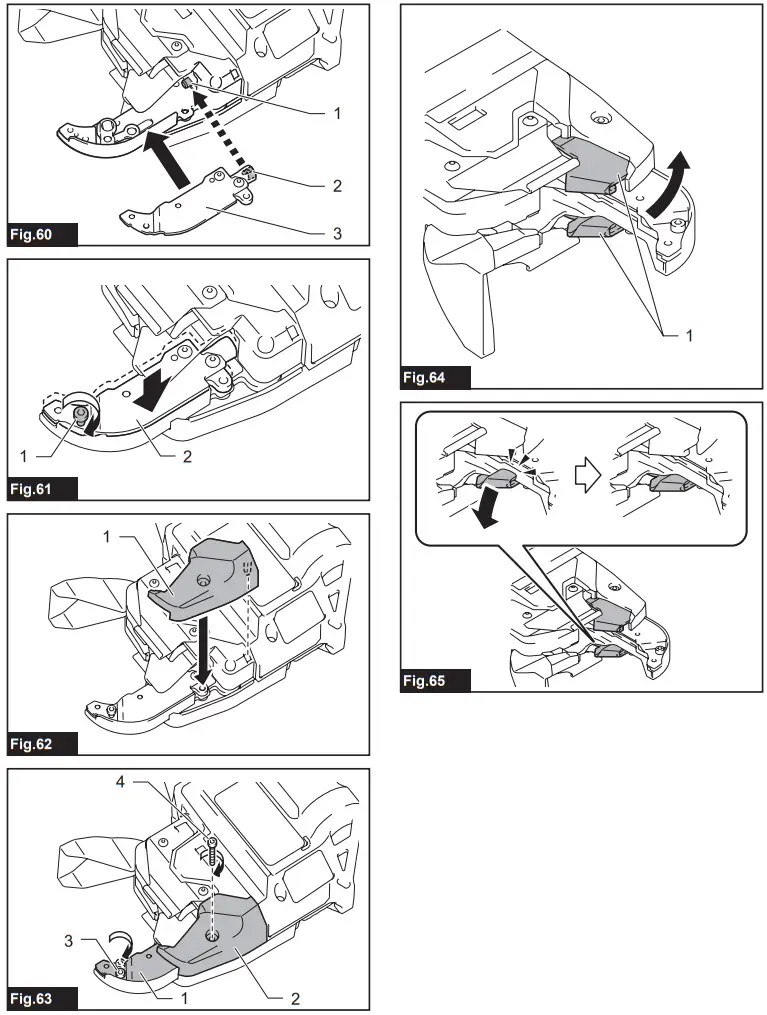 1
2
3
Fig.60

1
2
Fig.61

1
Fig.62

4
3
1
2
Fig.63

1
Fig.64

Fig.65