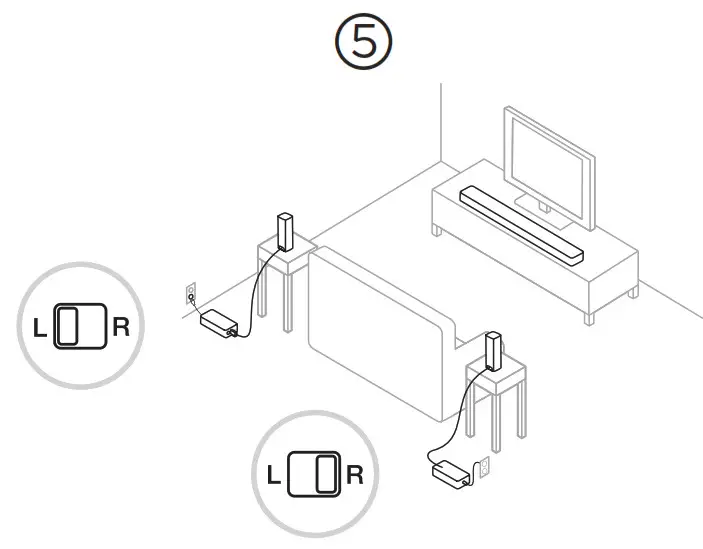 ⑤

L R

L R