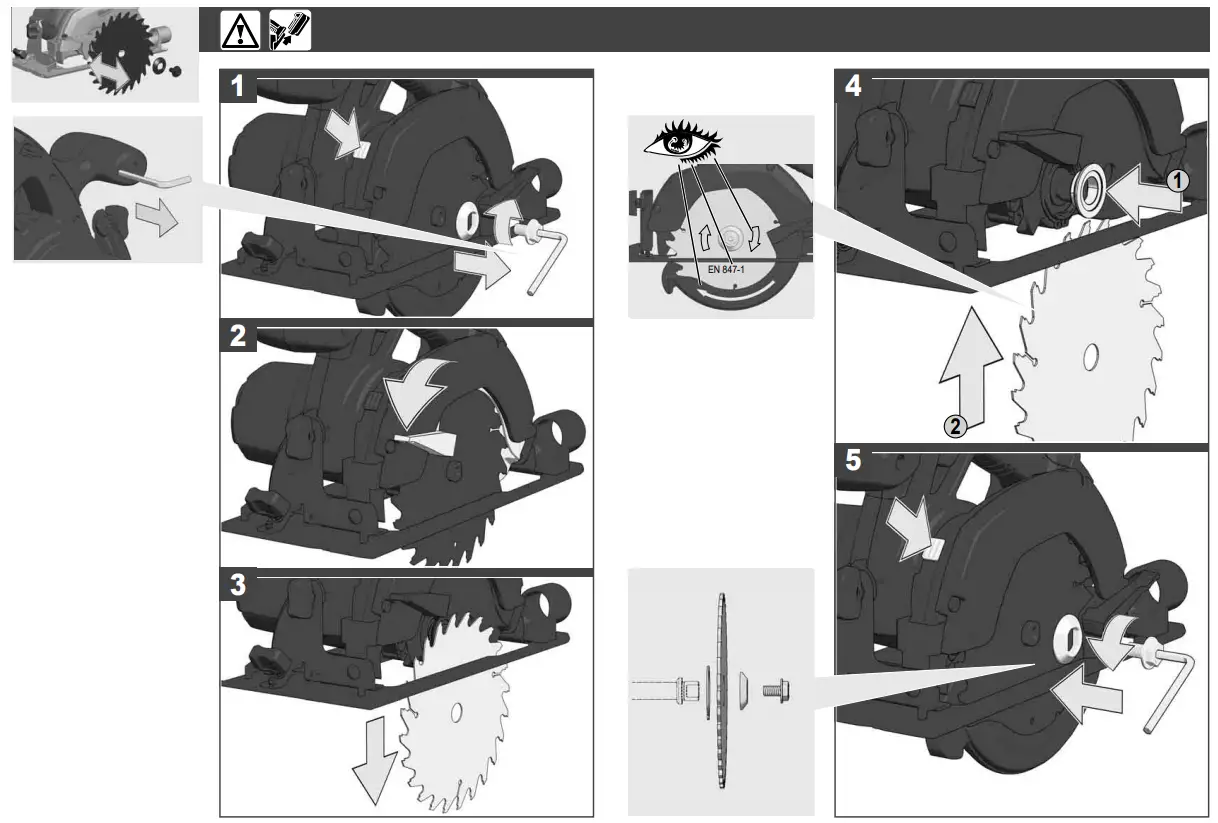 1

2

3

EN 847-1

4

1

2

5