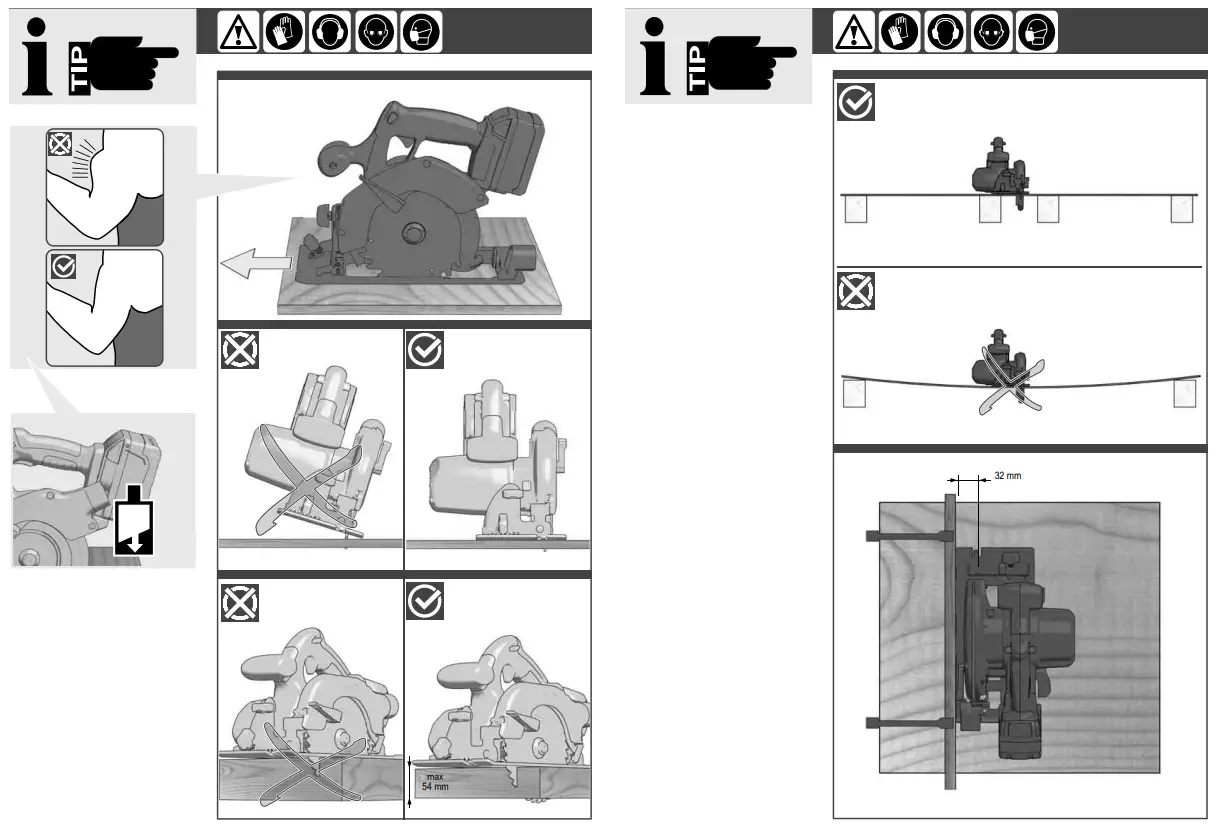 i TIP

max
54 mm

i TIP

32 mm