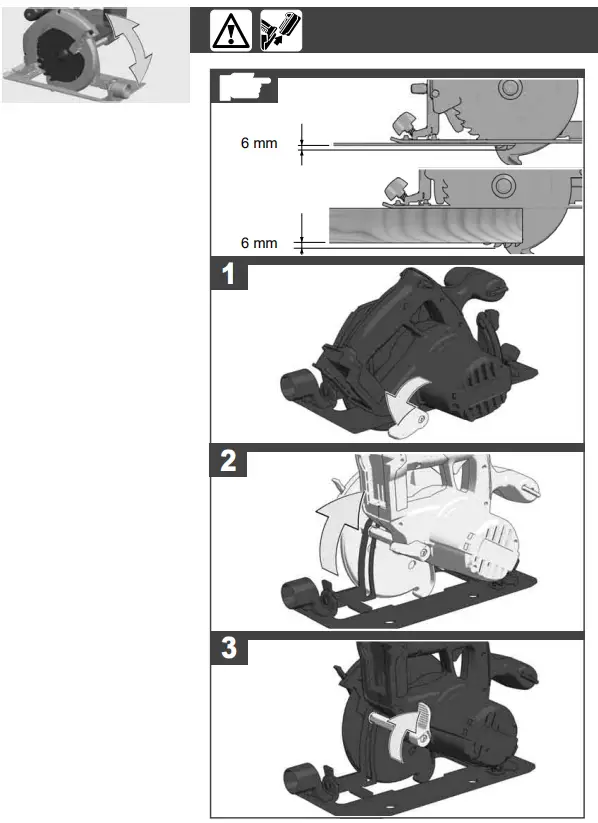 6 mm

6 mm

1

2

3