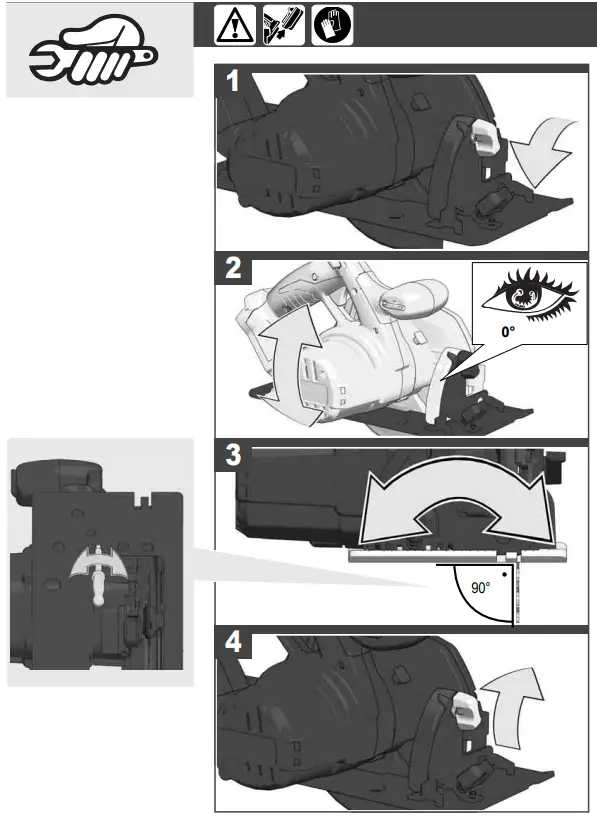 1

2

0°

3

90°

4