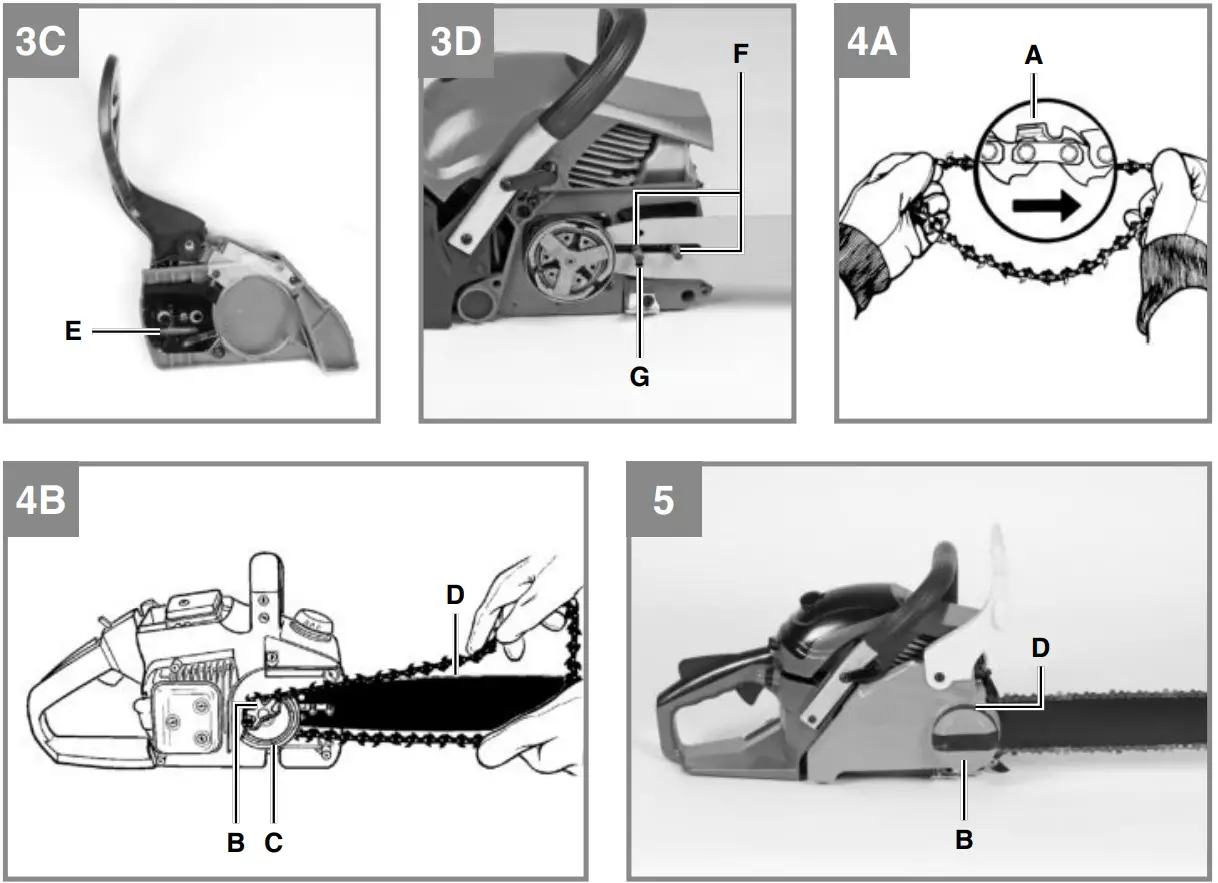 3C

E

3D

F

G

4A

A

4B

D

B C

5

D

B