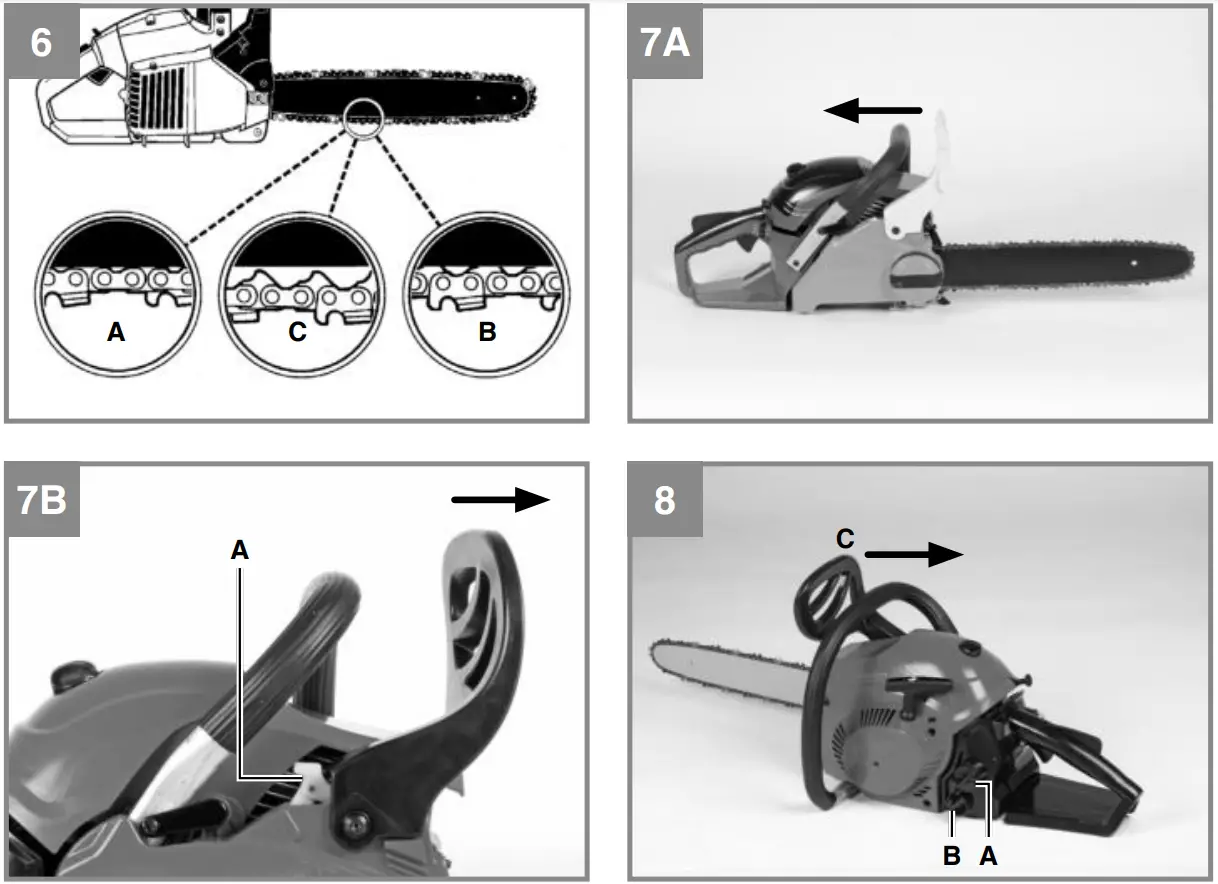 6

A

C

B

7A

7B

A

8

C

B

A