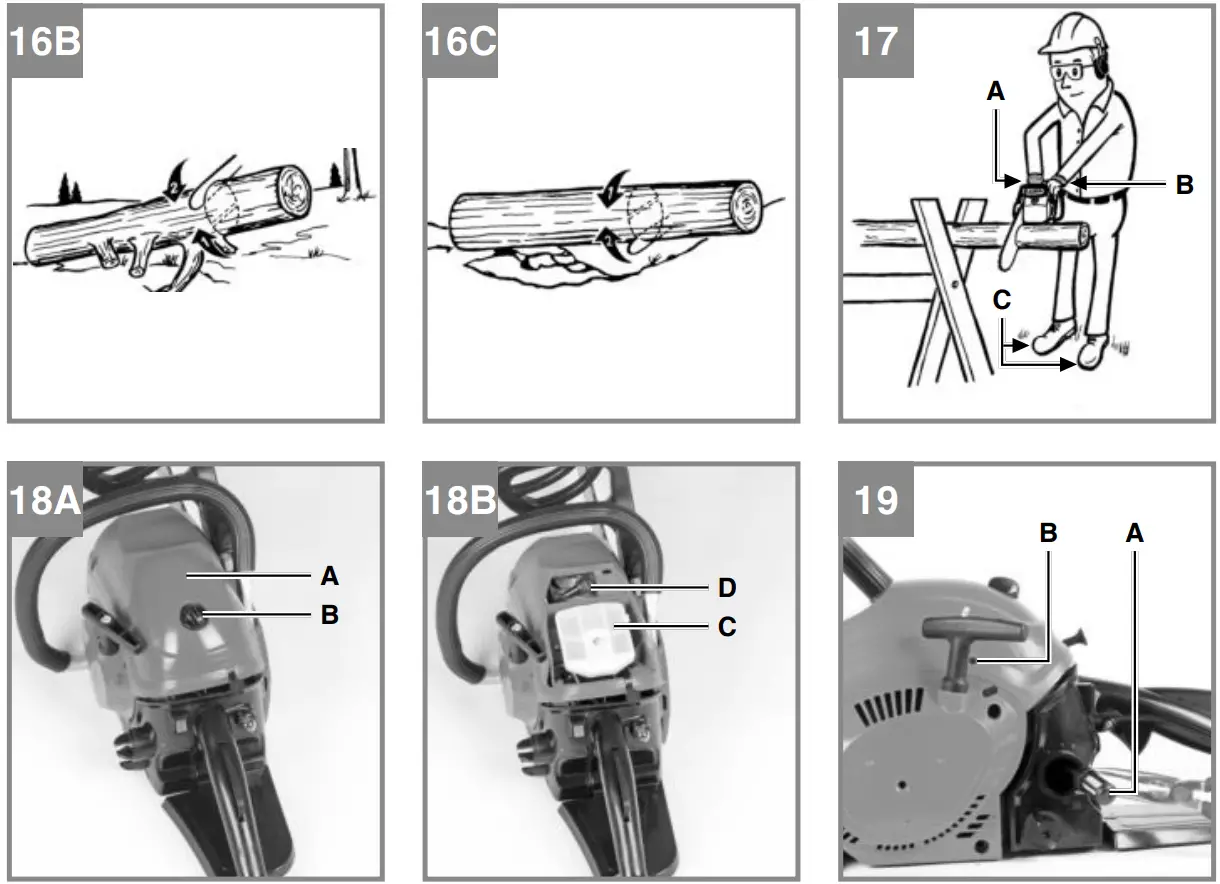 16B

2

1

16C

1

2

17

A

B

C

18A

A

B

18B

D

C

19

B

A