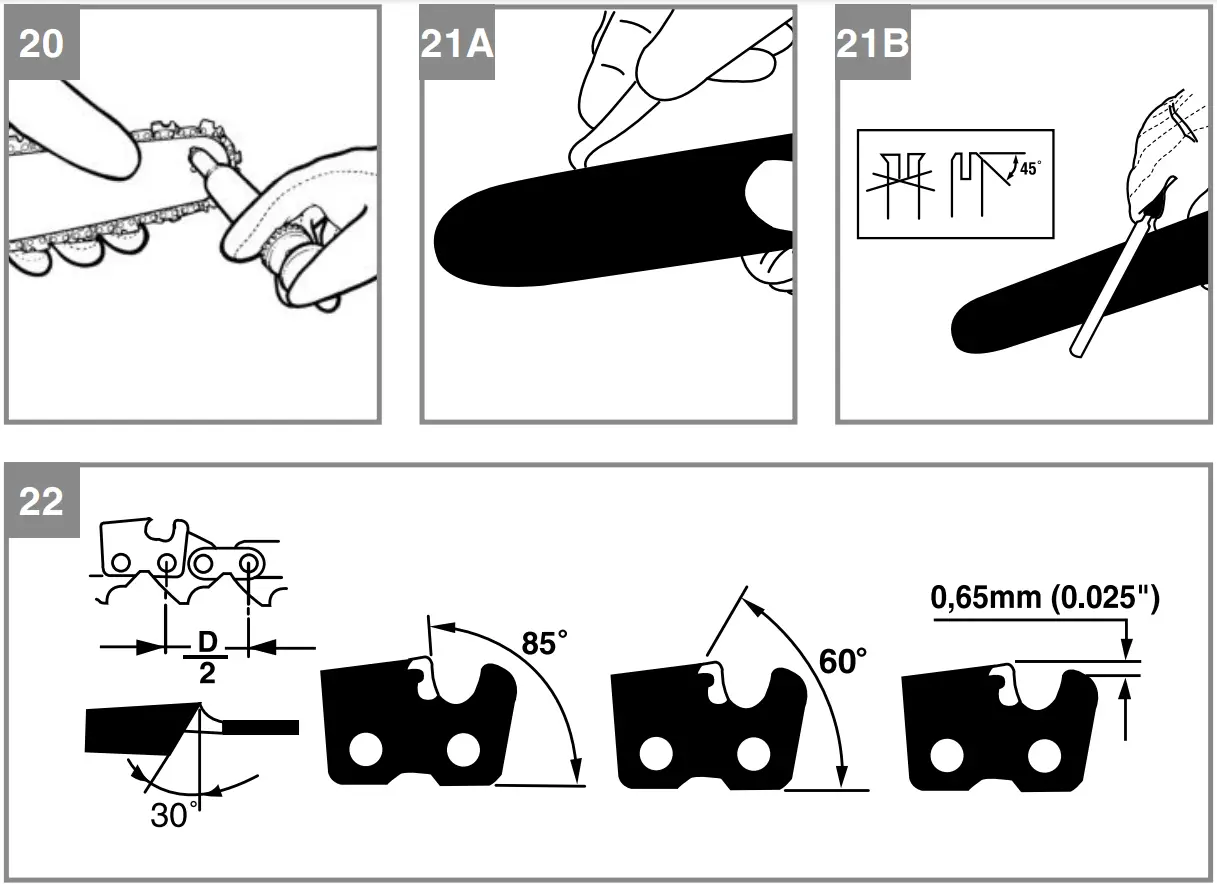 20

21A

21B

45°

22

$\frac{D}{2}$

30°

85°

60°

0,65mm (0.025")