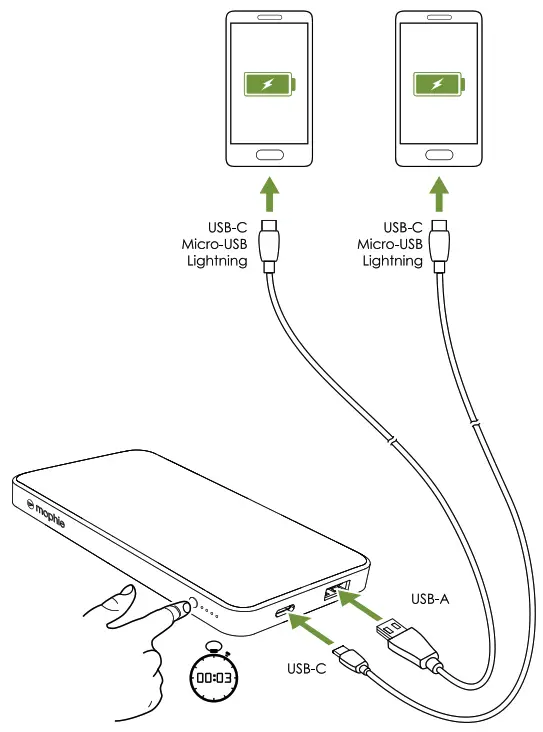 USB-C
Micro-USB
Lightning

USB-C
Micro-USB
Lightning

mophie

USB-A

USB-C

00:03